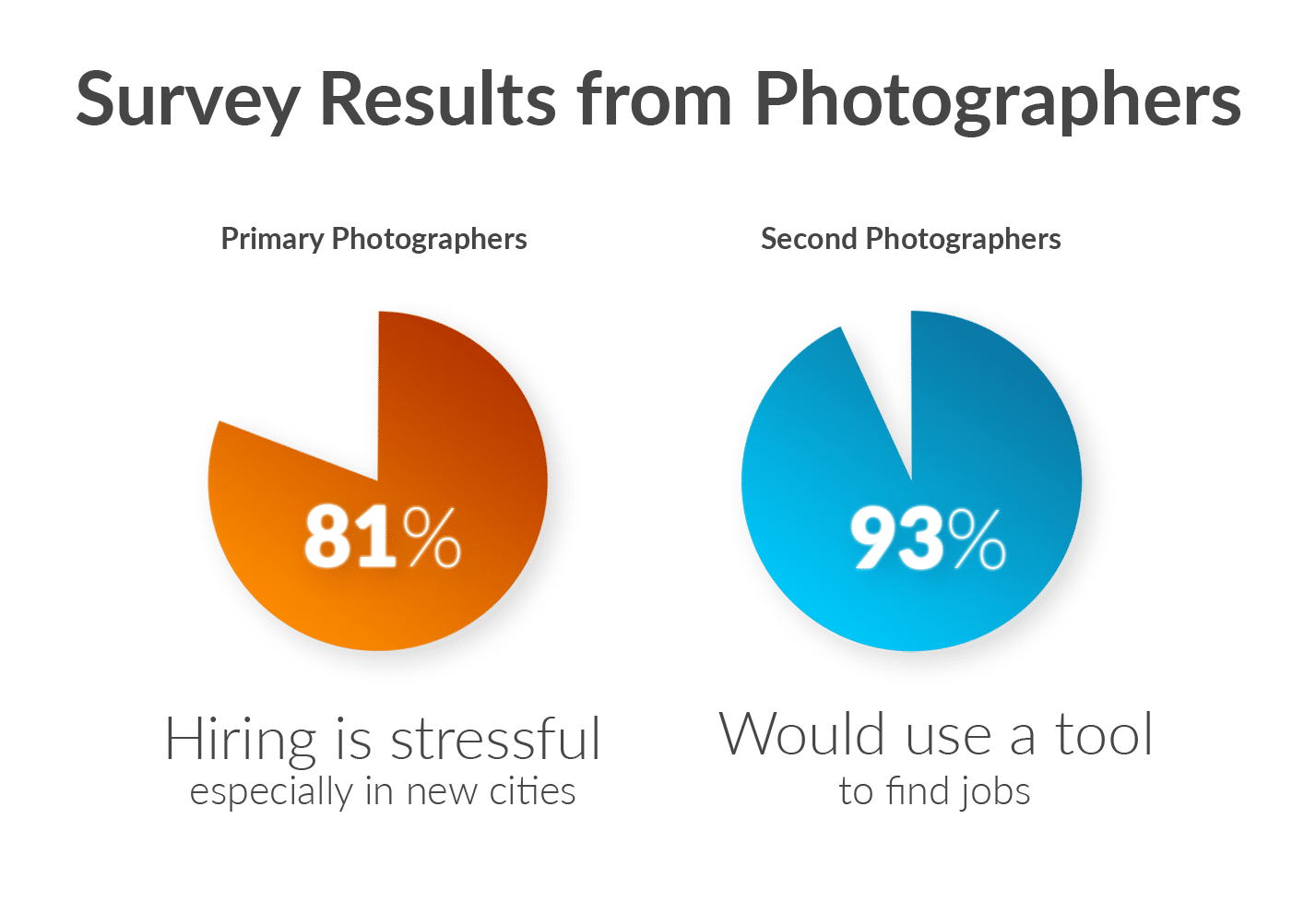 Survey Results from Photographers

Primary Photographers

81%

Hiring is stressful
especially in new cities

Second Photographers

93%

Would use a tool
to find jobs