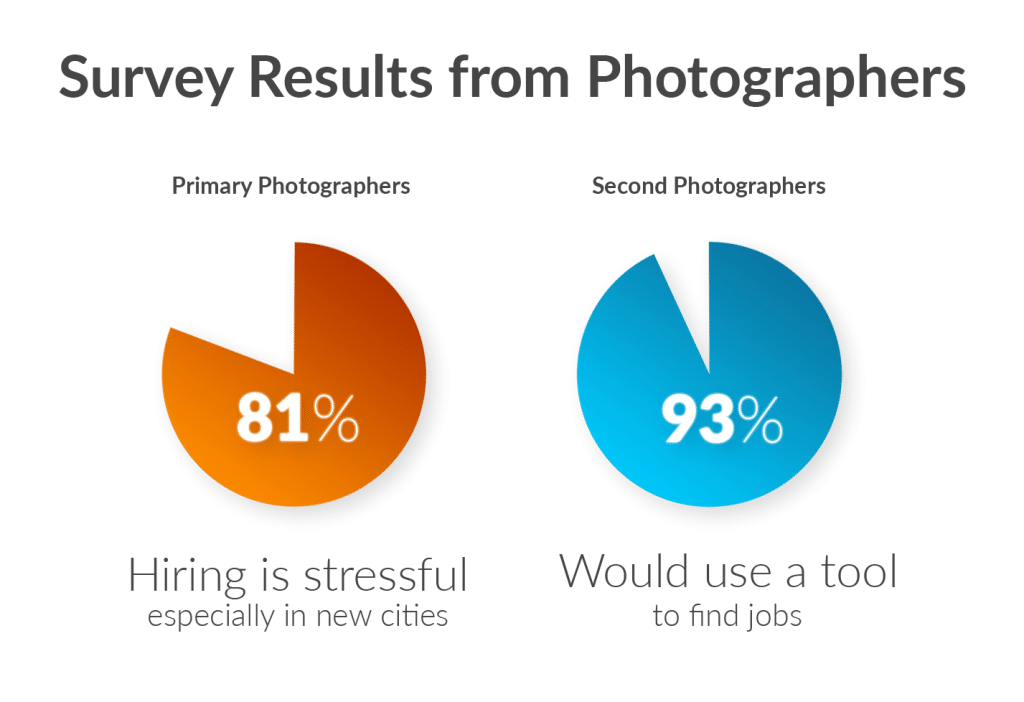 Survey Results from Photographers

Primary Photographers

81%

Hiring is stressful
especially in new cities

Second Photographers

93%

Would use a tool
to find jobs